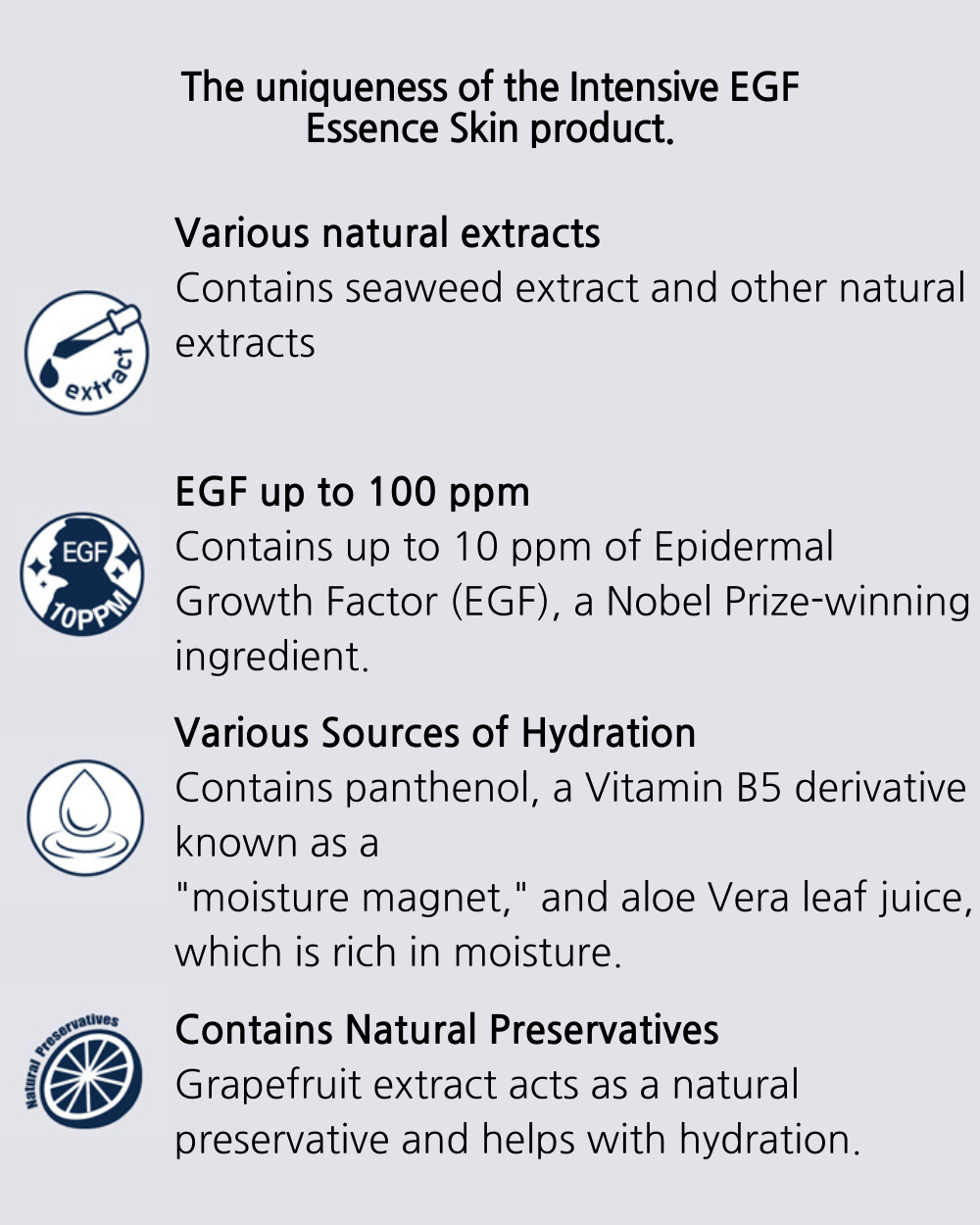 The uniqueness of the Intensive EGF Essence Skin product.

extract

Various natural extracts
Contains seaweed extract and other natural extracts

EGF
10PPM

EGF up to 100 ppm
Contains up to 10 ppm of Epidermal Growth Factor (EGF), a Nobel Prize-winning ingredient.

Various Sources of Hydration
Contains panthenol, a Vitamin B5 derivative known as a
"moisture magnet," and aloe Vera leaf juice, which is rich in moisture.

Natural Preservatives

Contains Natural Preservatives
Grapefruit extract acts as a natural preservative and helps with hydration.