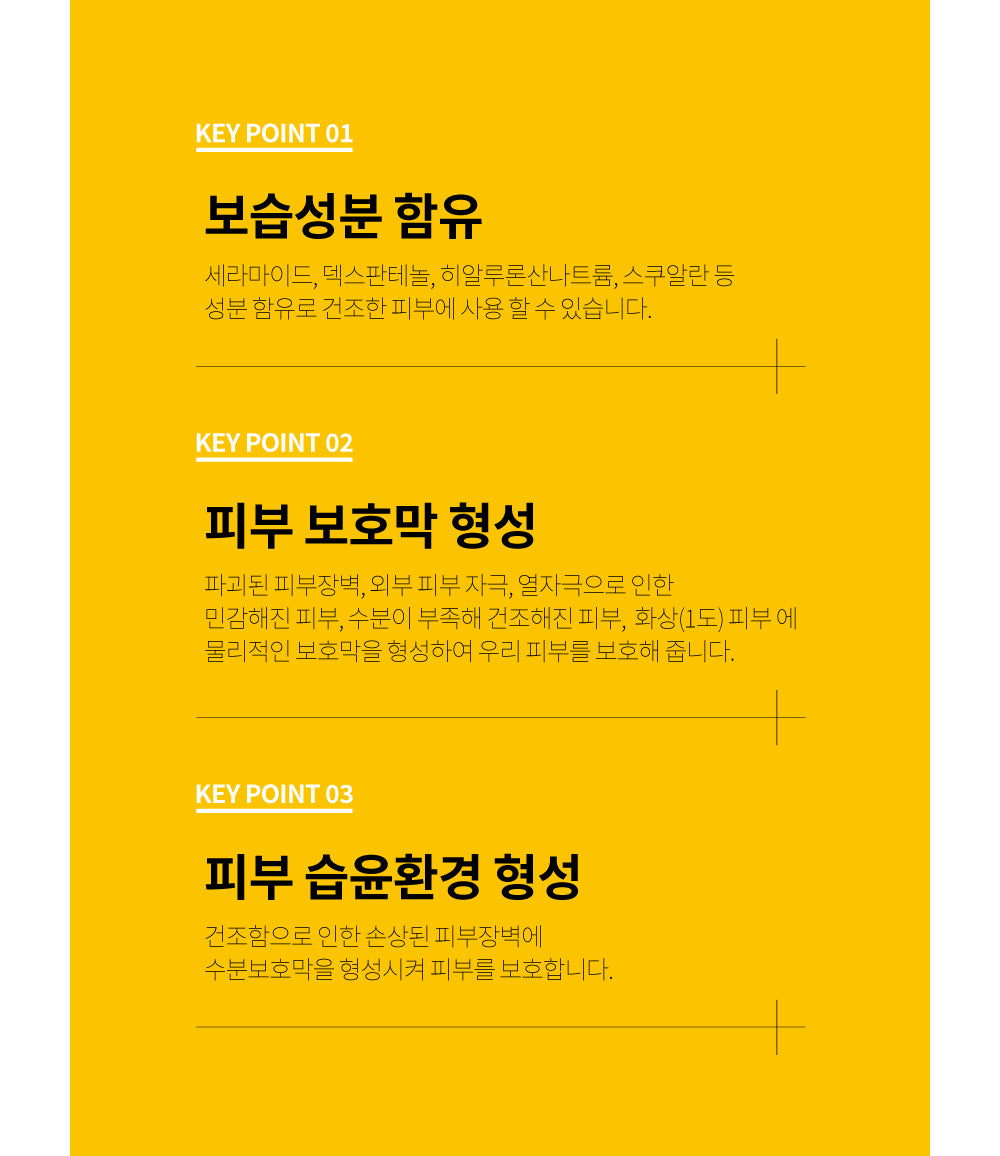 KEY POINT 01

보습성분 함유

세라마이드, 덱스판테놀, 히알루론산나트륨, 스쿠알란 등 성분 함유로 건조한 피부에 사용 할 수 있습니다.

KEY POINT 02

피부 보호막 형성

파괴된 피부장벽, 외부 피부 자극, 열자극으로 인한 민감해진 피부, 수분이 부족해 건조해진 피부, 화상(1도) 피부 에 물리적인 보호막을 형성하여 우리 피부를 보호해 줍니다.

KEY POINT 03

피부 습윤환경 형성

건조함으로 인한 손상된 피부장벽에 수분보호막을 형성시켜 피부를 보호합니다.