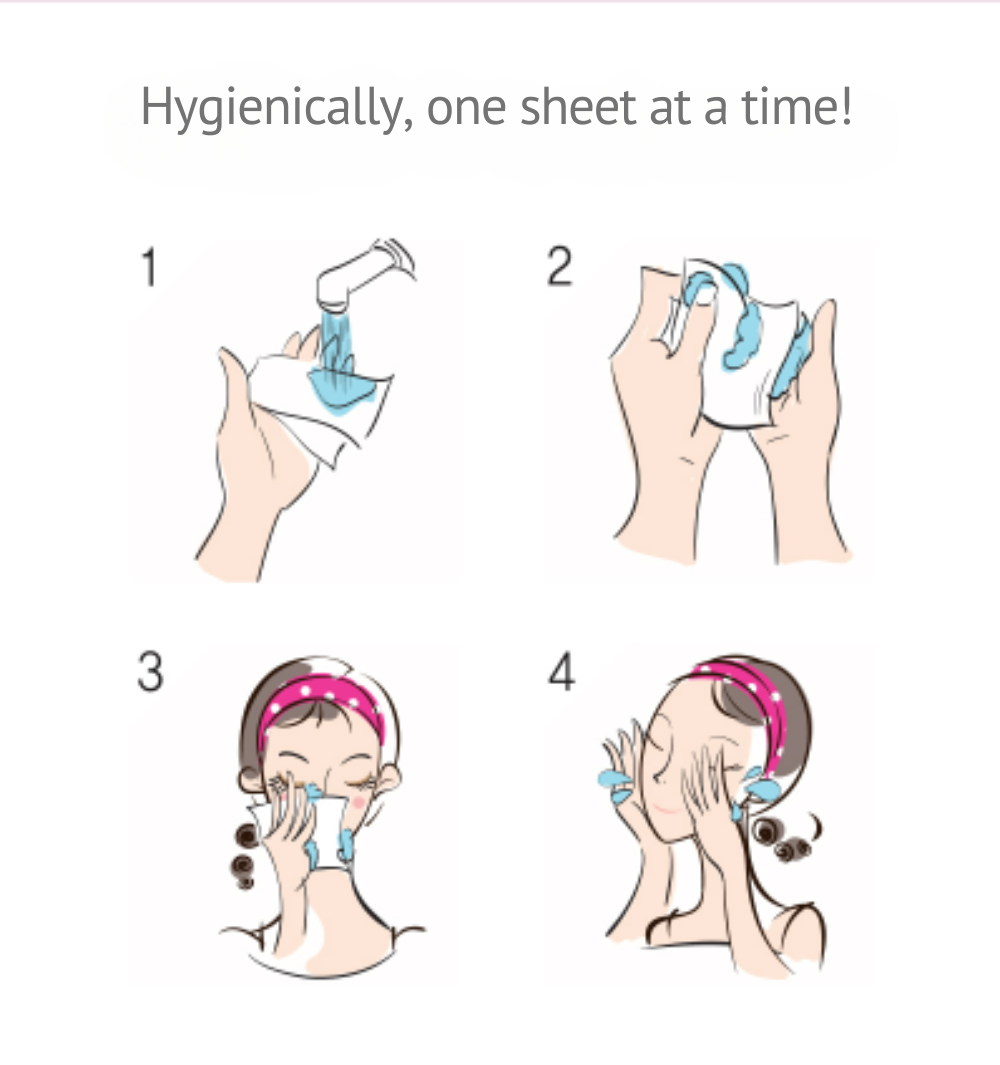 Hygienically, one sheet at a time!

1

2

3

4