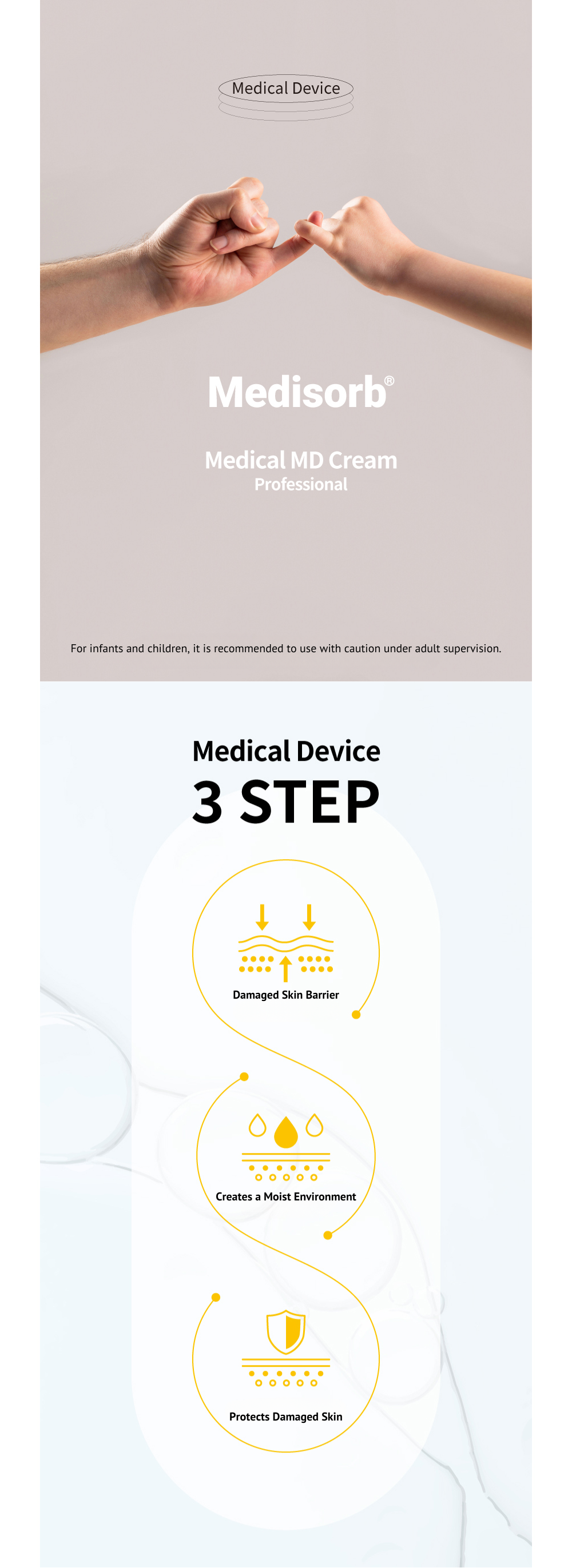 Medical Device

Medisorb®

Medical MD Cream
Professional

For infants and children, it is recommended to use with caution under adult supervision.

Medical Device
3 STEP

Damaged Skin Barrier

Creates a Moist Environment

Protects Damaged Skin